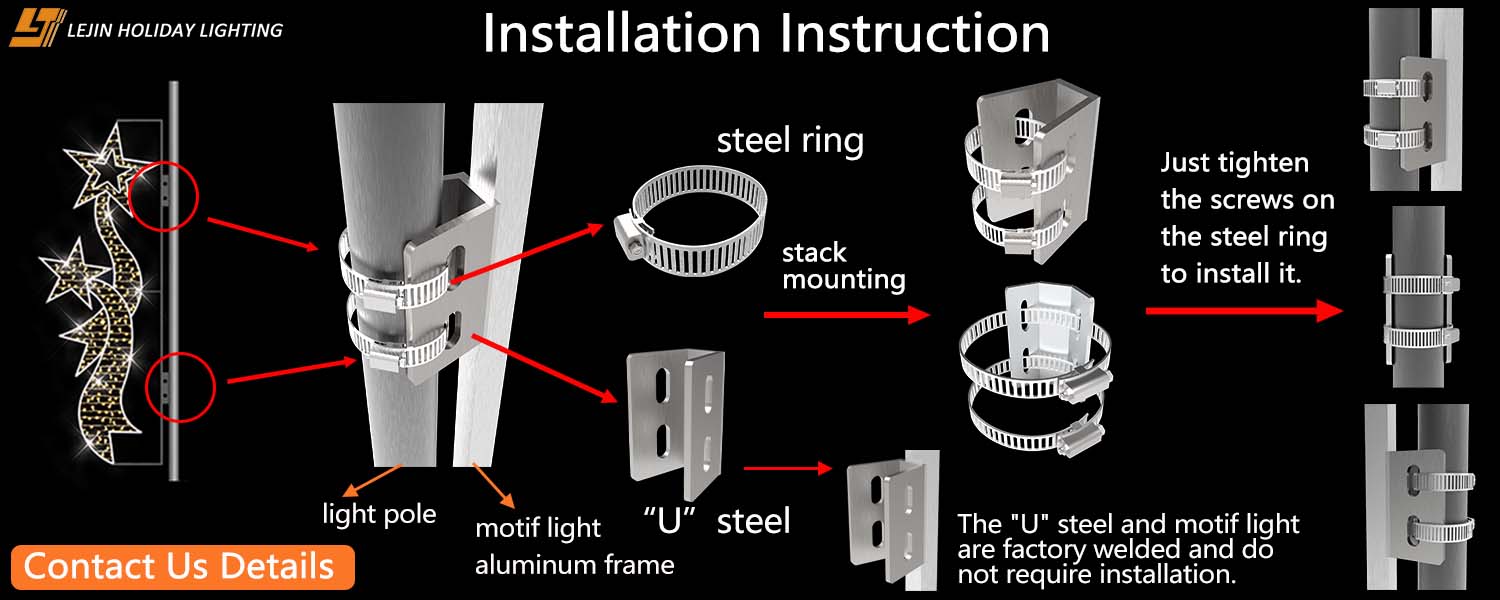 LEJIN HOLIDAY LIGHTING

Installation Instruction

steel ring

stack mounting

Just tighten the screws on the steel ring to install it.

light pole

motif light aluminum frame

“U” steel

The "U" steel and motif light are factory welded and do not require installation.

Contact Us Details