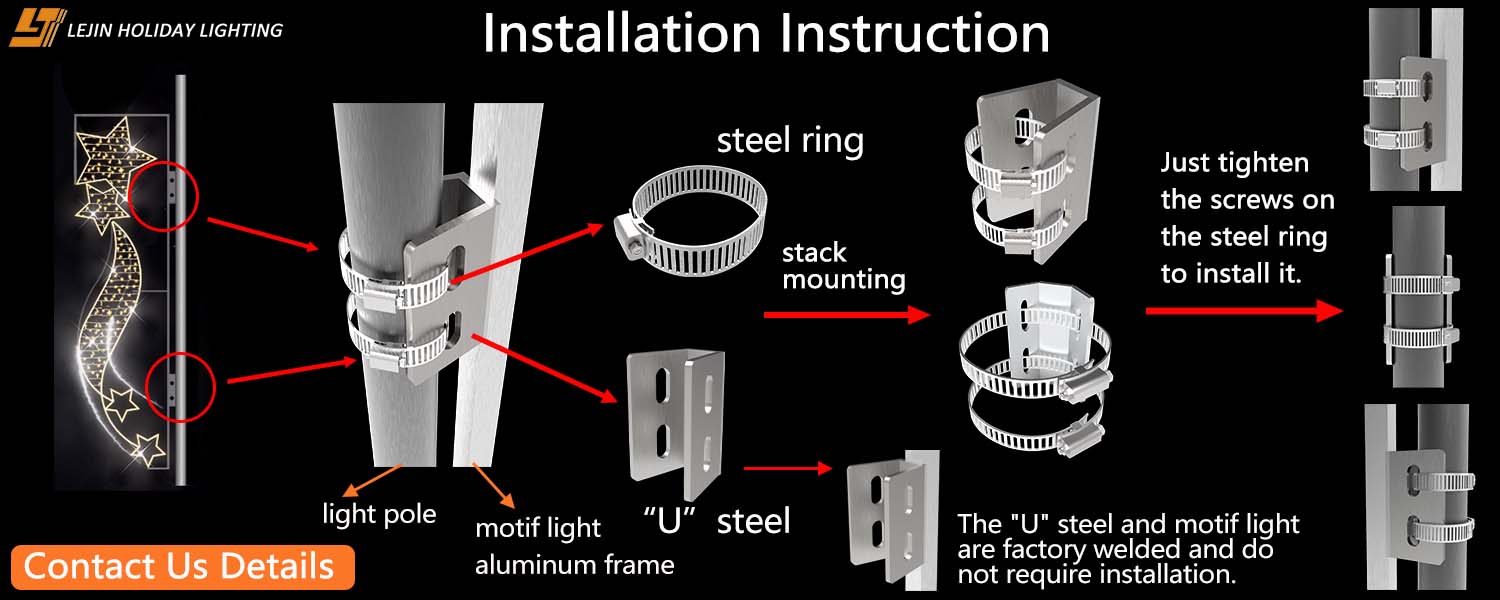 LEJIN HOLIDAY LIGHTING

Installation Instruction

steel ring

stack mounting

Just tighten the screws on the steel ring to install it.

light pole

motif light aluminum frame

“U” steel

The "U" steel and motif light are factory welded and do not require installation.

Contact Us Details